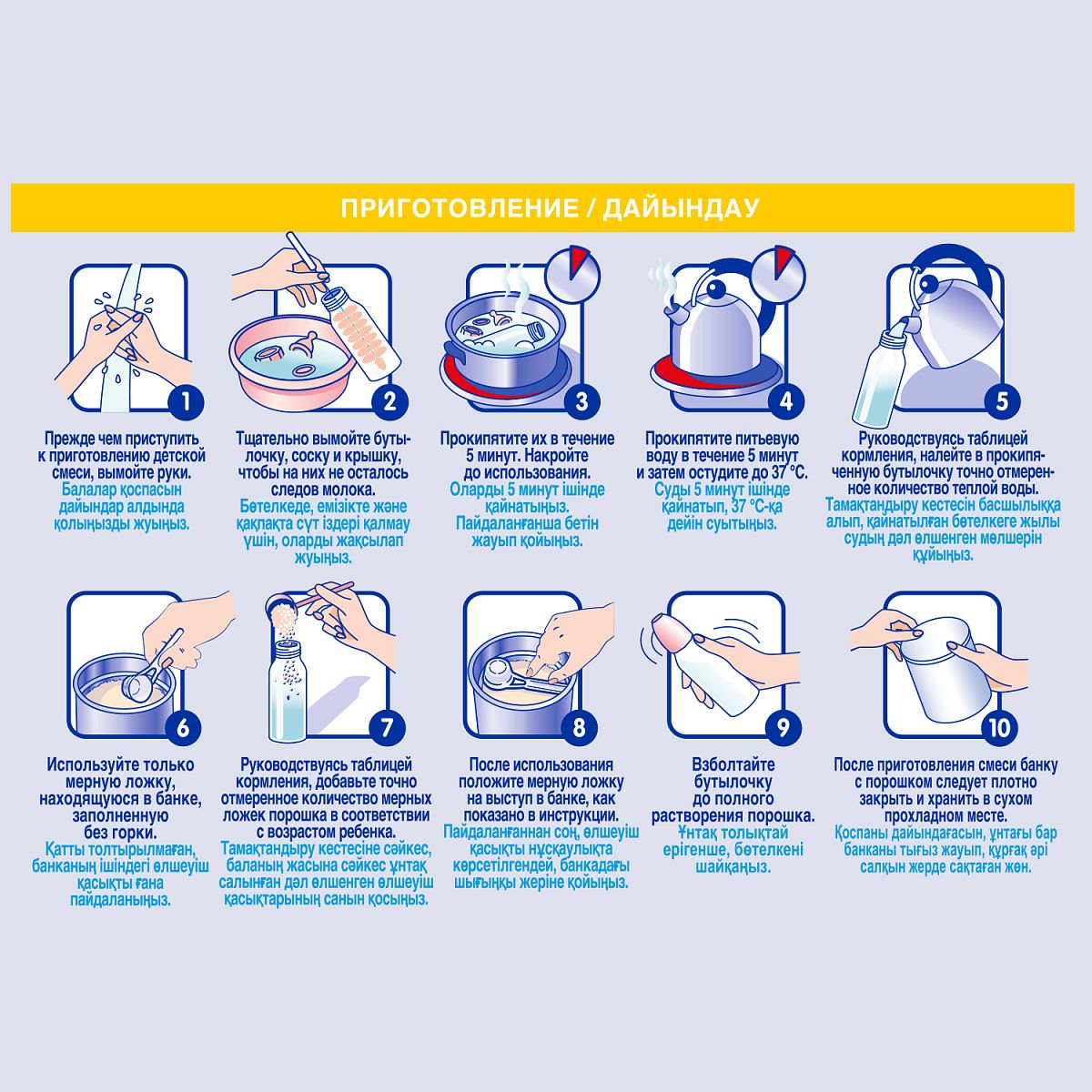 ПРИГОТОВЛЕНИЕ / ДАЙЫНДАУ

1

Прежде чем приступить к приготовлению детской смеси, вымойте руки.
Балалар қоспасын дайындар алдында қолыңызды жуыңыз.

2

Тщательно вымойте бутылочку, соску и крышку, чтобы на них не осталось следов молока.
Бөтелкеде, емізікте және қақпақта сүт іздері қалмау үшін, оларды жақсылап жуыңыз.

3

Прокипятите их в течение 5 минут. Накройте до использования.
Оларды 5 минут ішінде қайнатыңыз.
Пайдаланғанша бетін жауып қойыңыз.

4

Прокипятите питьевую воду в течение 5 минут и затем остудите до 37 °С.
Суды 5 минут ішінде қайнатып, 37 °С-қа дейін суытыңыз.

5

Руководствуясь таблицей кормления, налейте в прокипяченную бутылочку точно отмеренное количество теплой воды.
Тамақтандыру кестесін басшылыққа алып, қайнатылған бөтелкеге жылы судың дәл өлшенген мөлшерін құйыңыз.

6

Используйте только мерную ложку, находящуюся в банке, заполненную без горки.
Қатты толтырылмаған, банканың ішіндегі өлшеуіш қасықты ғана пайдаланыңыз.

7

Руководствуясь таблицей кормления, добавьте точно отмеренное количество мерных ложек порошка в соответствии с возрастом ребенка.
Тамақтандыру кестесіне сәйкес, баланың жасына сәйкес ұнтақ салынған дәл өлшенген өлшеуіш қасықтарының санын қосыңыз.

8

После использования положите мерную ложку на выступ в банке, как показано в инструкции.
Пайдаланғаннан соң, өлшеуіш қасықты нұсқаулықта көрсетілгендей, банкадағы шығыңқы жеріне қойыңыз.

9

Взболтайте бутылочку до полного растворения порошка.
Ұнтақ толықтай ерігенше, бөтелкені шайқаңыз.

10

После приготовления смеси банку с порошком следует плотно закрыть и хранить в сухом прохладном месте.
Қоспаны дайындағасын, ұнтағы бар банканы тығыз жауып, құрғақ әрі салқын жерде сақтаған жөн.