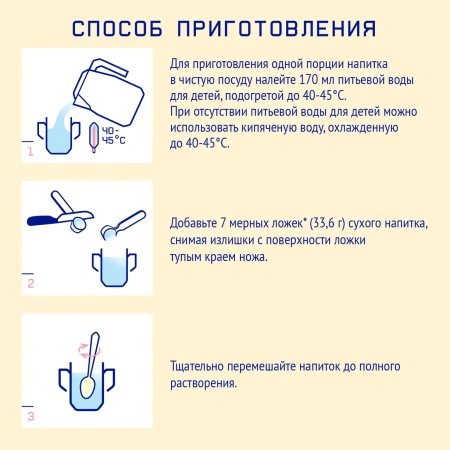 СПОСОБ ПРИГОТОВЛЕНИЯ

40-45°C

1

Для приготовления одной порции напитка в чистую посуду налейте 170 мл питьевой воды для детей, подогретой до 40-45°C.
При отсутствии питьевой воды для детей можно использовать кипяченую воду, охлажденную до 40-45°C.

2

Добавьте 7 мерных ложек* (33,6 г) сухого напитка, снимая излишки с поверхности ложки тупым краем ножа.

3

Тщательно перемешайте напиток до полного растворения.