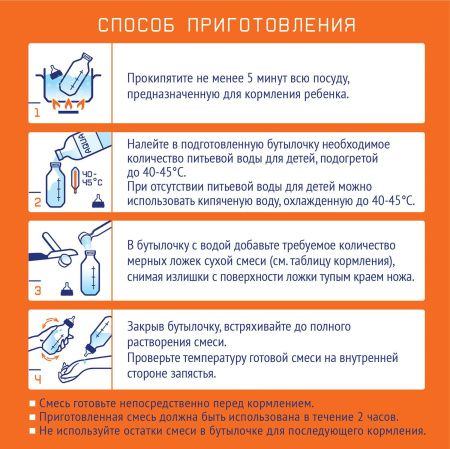 СПОСОБ ПРИГОТОВЛЕНИЯ

1

Прокипятите не менее 5 минут всю посуду, предназначенную для кормления ребенка.

AQUA

40-45°C

2

Налейте в подготовленную бутылочку необходимое количество питьевой воды для детей, подогретой до 40-45°C.
При отсутствии питьевой воды для детей можно использовать кипяченую воду, охлажденную до 40-45°C.

3

В бутылочку с водой добавьте требуемое количество мерных ложек сухой смеси (см. таблицу кормления), снимая излишки с поверхности ложки тупым краем ножа.

4

Закрыв бутылочку, встряхивайте до полного растворения смеси.
Проверьте температуру готовой смеси на внутренней стороне запястья.

■ Смесь готовьте непосредственно перед кормлением.
■ Приготовленная смесь должна быть использована в течение 2 часов.
■ Не используйте остатки смеси в бутылочке для последующего кормления.